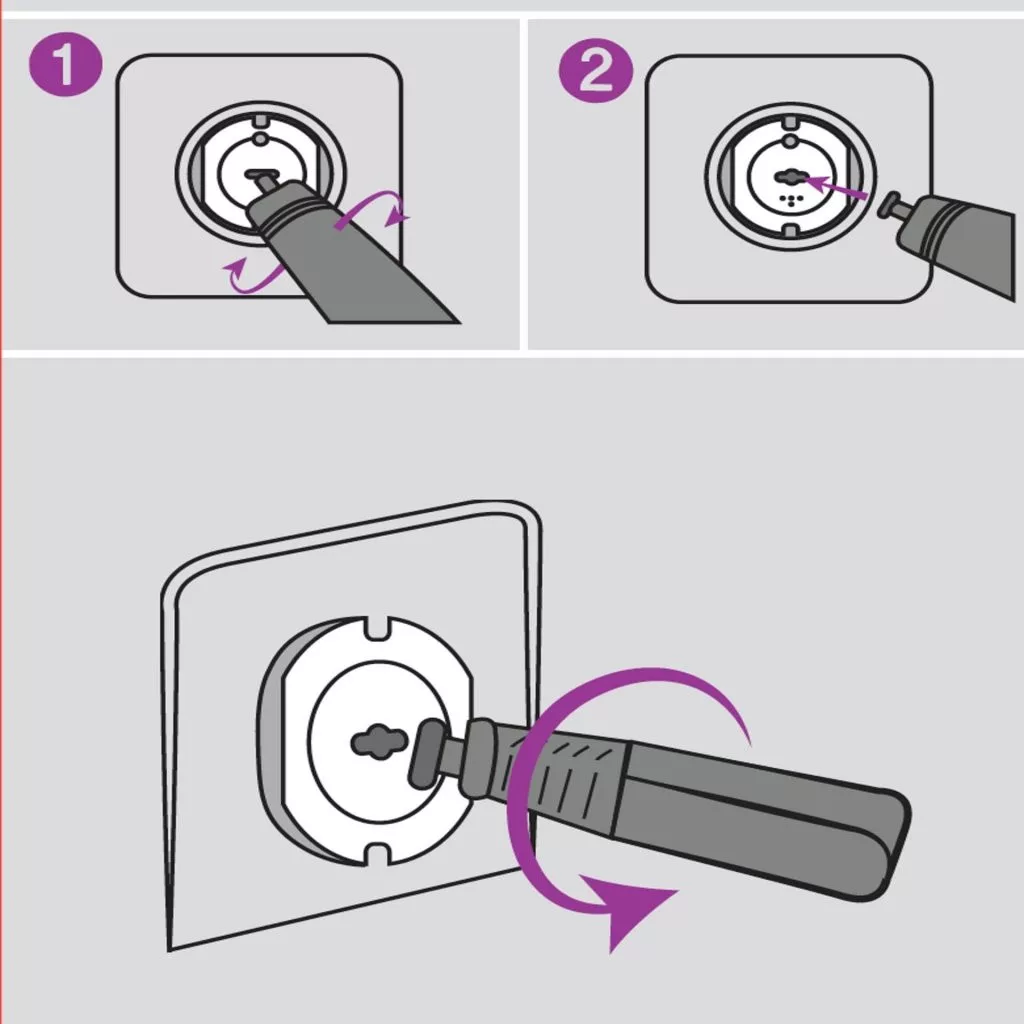 1
2