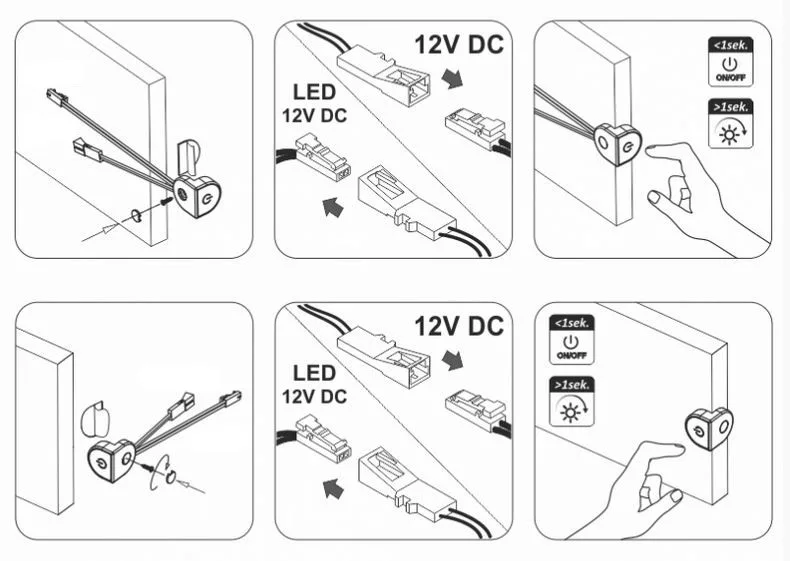 12V DC

LED
12V DC

<1sek.
ON/OFF

>1sek.

12V DC

LED
12V DC

<1sek.
ON/OFF

>1sek.