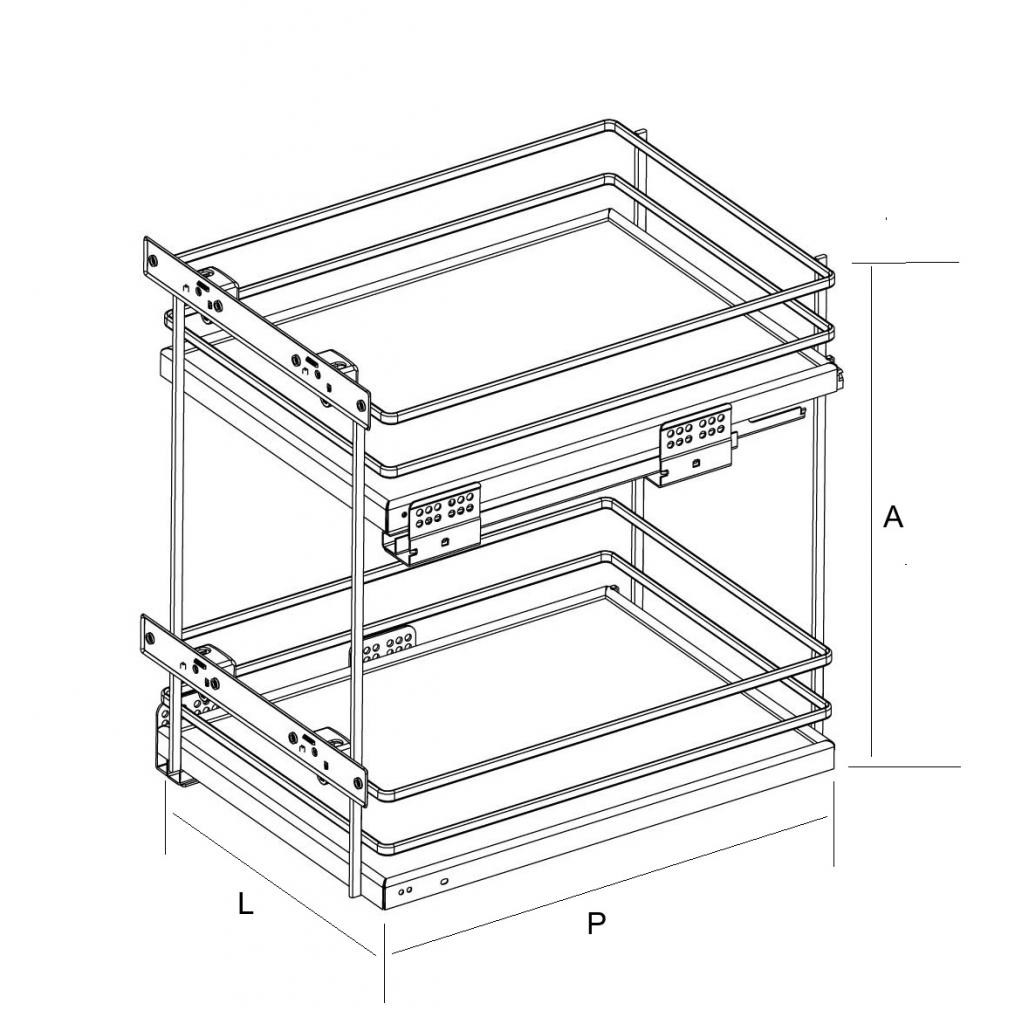 A

L

P