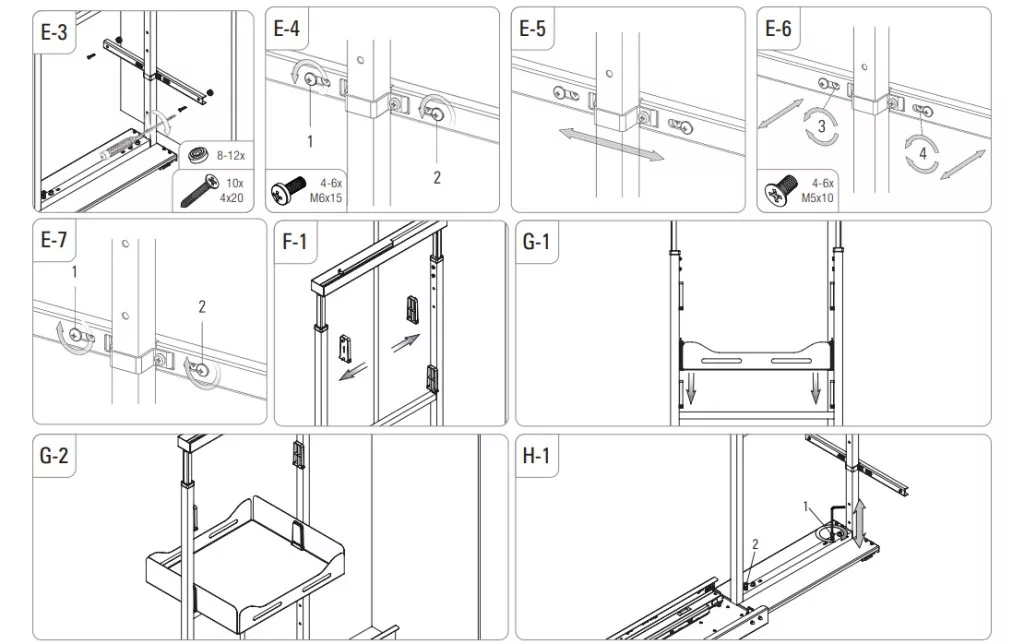 E-3

8-12x

10x
4x20

E-4

1

2

4-6x
M6x15

E-5

E-6

3

4

4-6x
M5x10

E-7

1

2

F-1

G-1

G-2

H-1

1

2