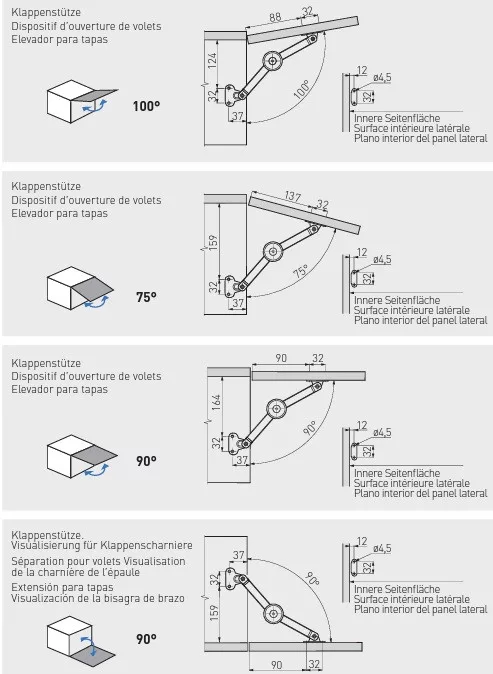 Klappenstütze
Dispositif d'ouverture de volets
Elevador para tapas

100°

88
32
124
32
37
100°

12
ø4,5
32
Innere Seitenfläche
Surface intérieure latérale
Plano interior del panel lateral

Klappenstütze
Dispositif d'ouverture de volets
Elevador para tapas

75°

137
32
159
32
37
75°

12
ø4,5
32
Innere Seitenfläche
Surface intérieure latérale
Plano interior del panel lateral

Klappenstütze
Dispositif d'ouverture de volets
Elevador para tapas

90°

90
32
164
32
37
90°

12
ø4,5
32
Innere Seitenfläche
Surface intérieure latérale
Plano interior del panel lateral

Klappenstütze.
Visualisierung für Klappenscharniere
Séparation pour volets Visualisation de la charnière de l'épaule
Extensión para tapas
Visualización de la bisagra de brazo

90°

37
32
159
90°
90
32

12
ø4,5
32
Innere Seitenfläche
Surface intérieure latérale
Plano interior del panel lateral