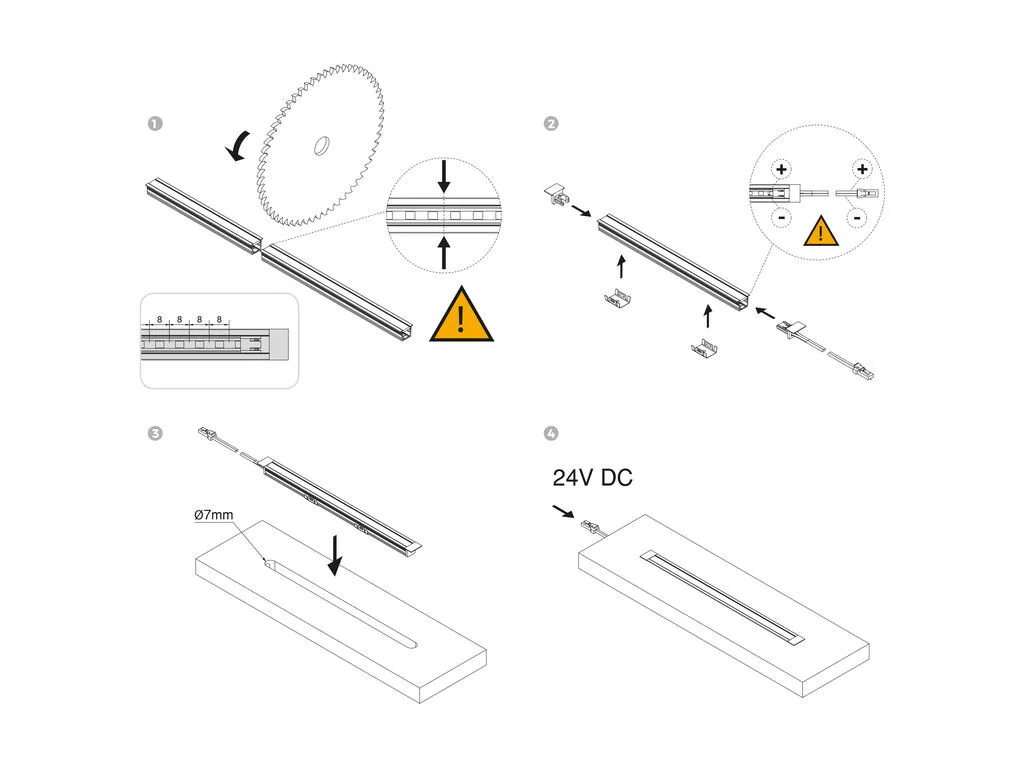 1

8 8 8 8

!

2

+ +

- -

!

3

Ø7mm

4

24V DC